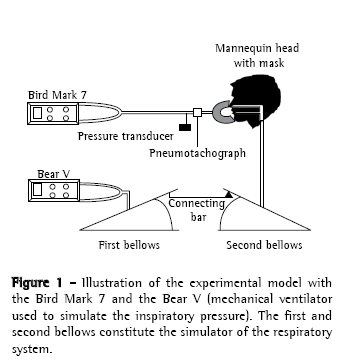 Mannequin head with mask

Bird Mark 7

Pressure transducer

Pneumotachograph

Bear V

Connecting bar

First bellows

Second bellows

Figure 1 – Illustration of the experimental model with the Bird Mark 7 and the Bear V (mechanical ventilator used to simulate the inspiratory pressure). The first and second bellows constitute the simulator of the respiratory system.